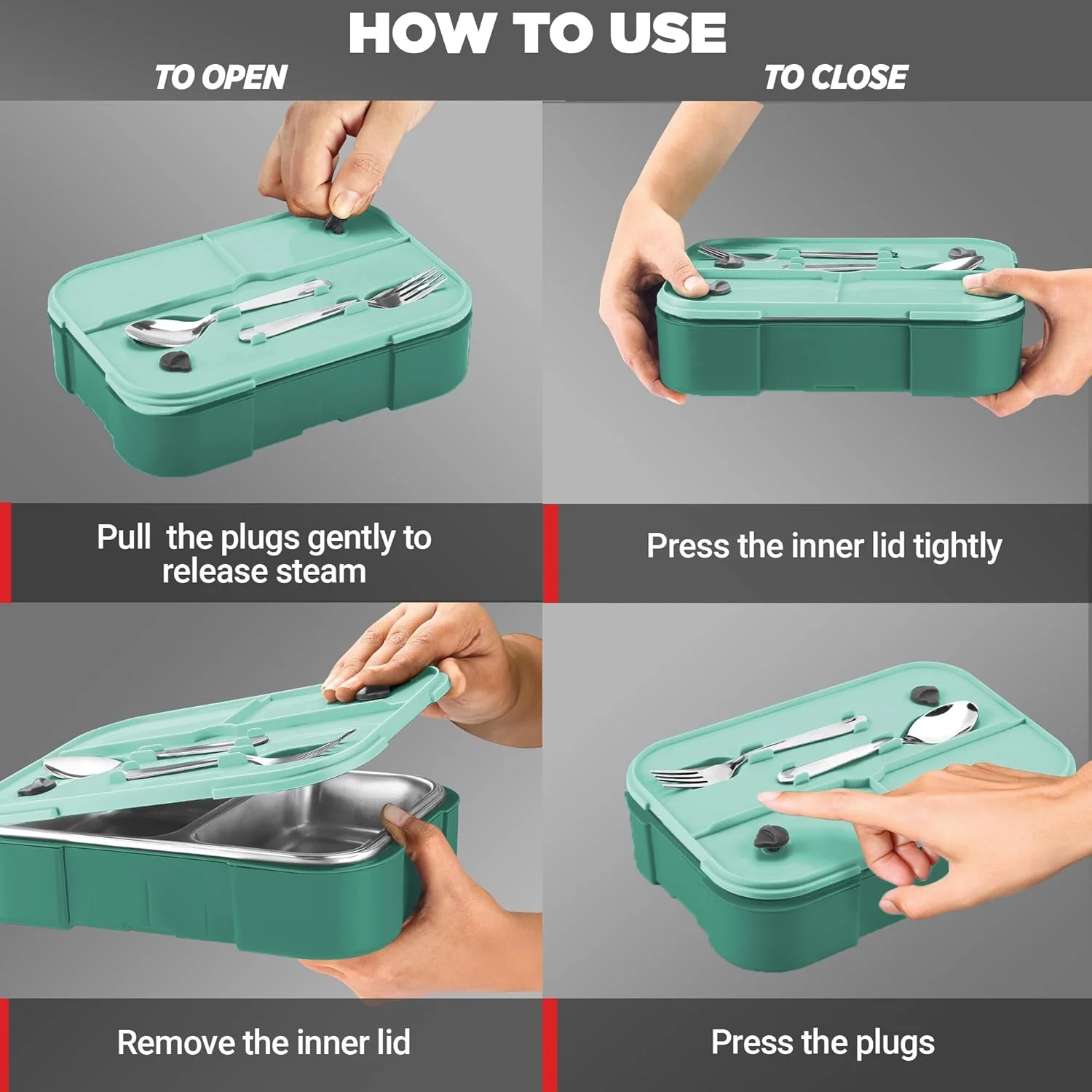 HOW TO USE

TO OPEN

Pull  the plugs gently to release steam

Remove the inner lid

TO CLOSE

Press the inner lid tightly

Press the plugs